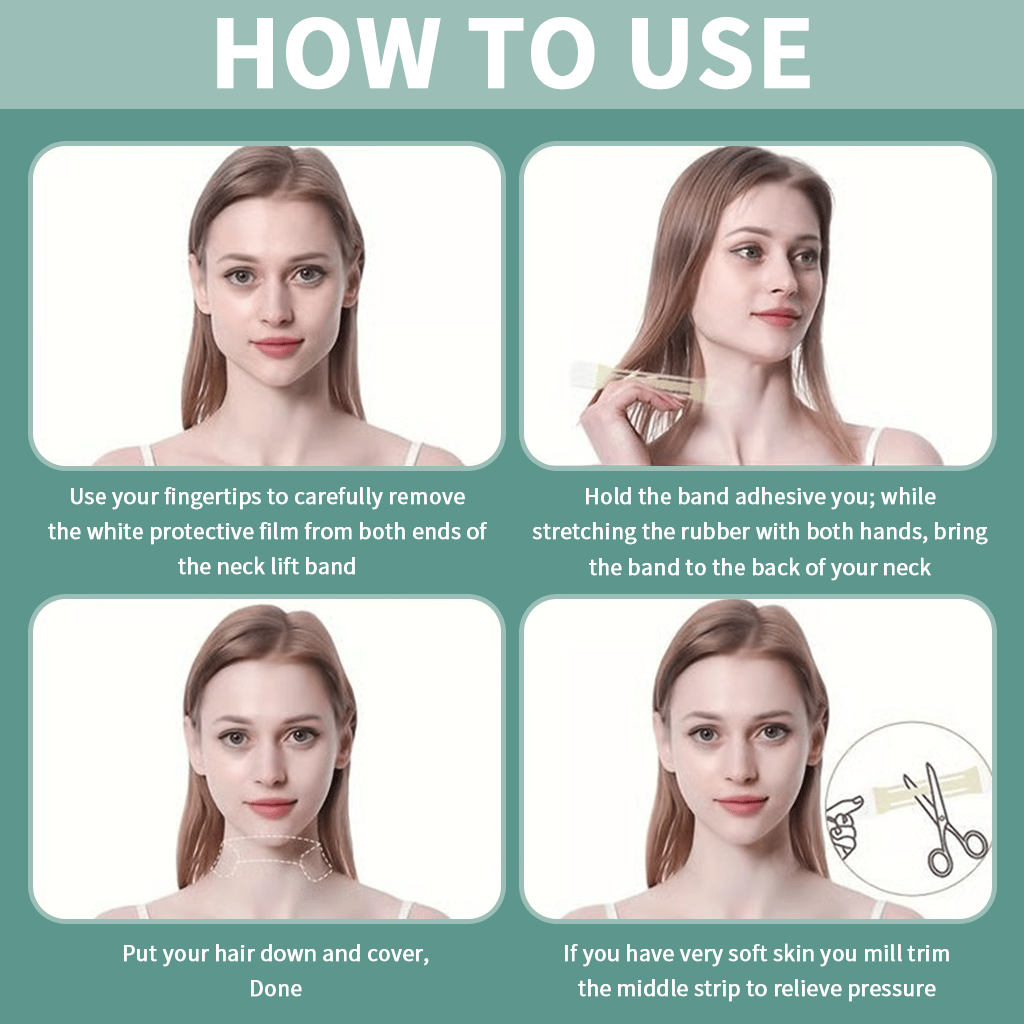 HOW TO USE

Use your fingertips to carefully remove the white protective film from both ends of the neck lift band

Hold the band adhesive you; while stretching the rubber with both hands, bring the band to the back of your neck

Put your hair down and cover, Done

If you have very soft skin you mill trim the middle strip to relieve pressure