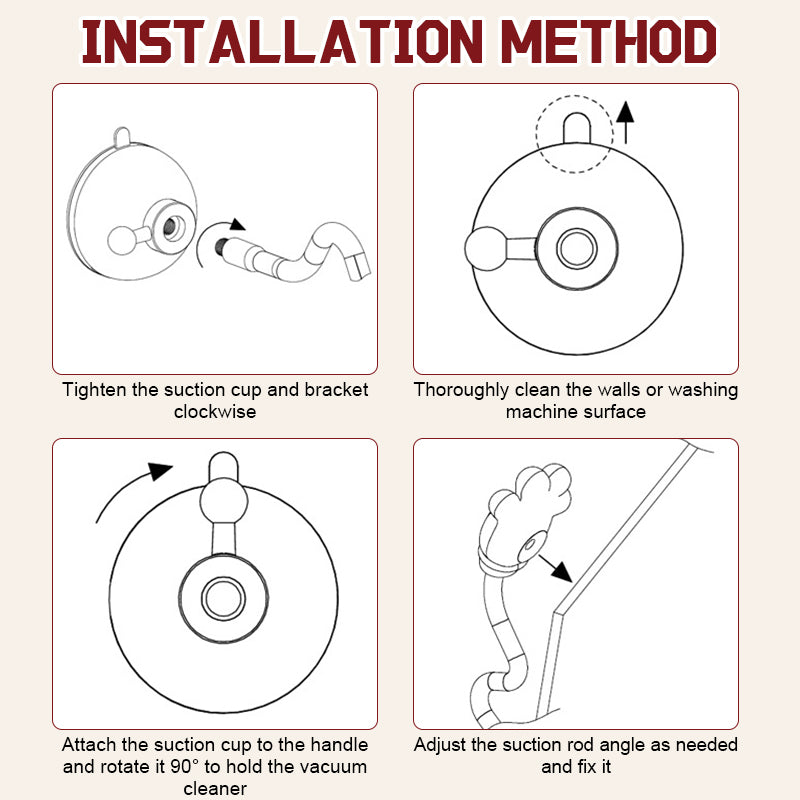 INSTALLATION METHOD

Tighten the suction cup and bracket clockwise

Thoroughly clean the walls or washing machine surface

Attach the suction cup to the handle and rotate it 90° to hold the vacuum cleaner

Adjust the suction rod angle as needed and fix it