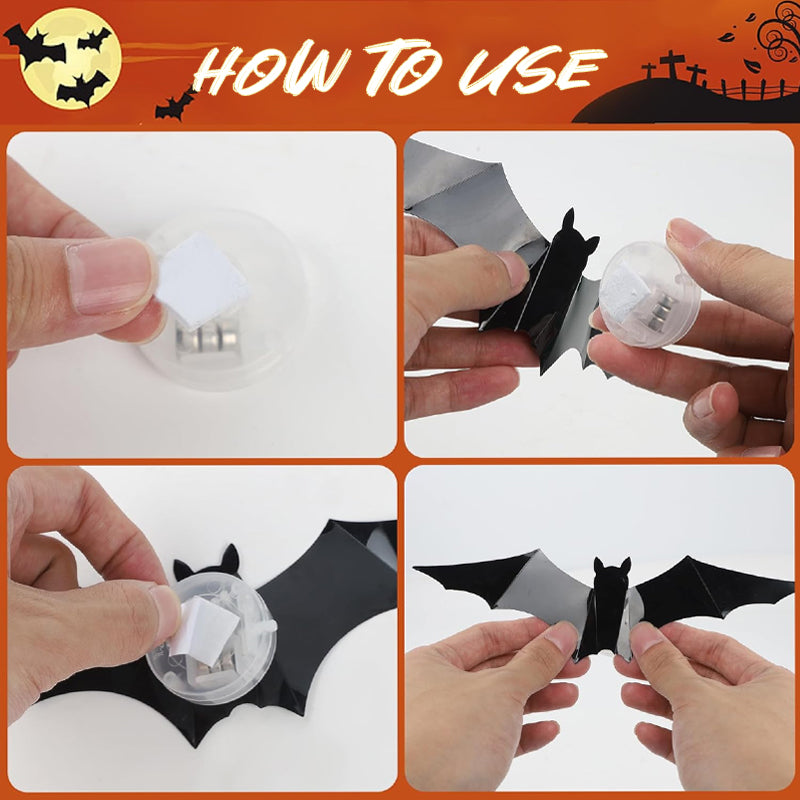 HOW TO USE