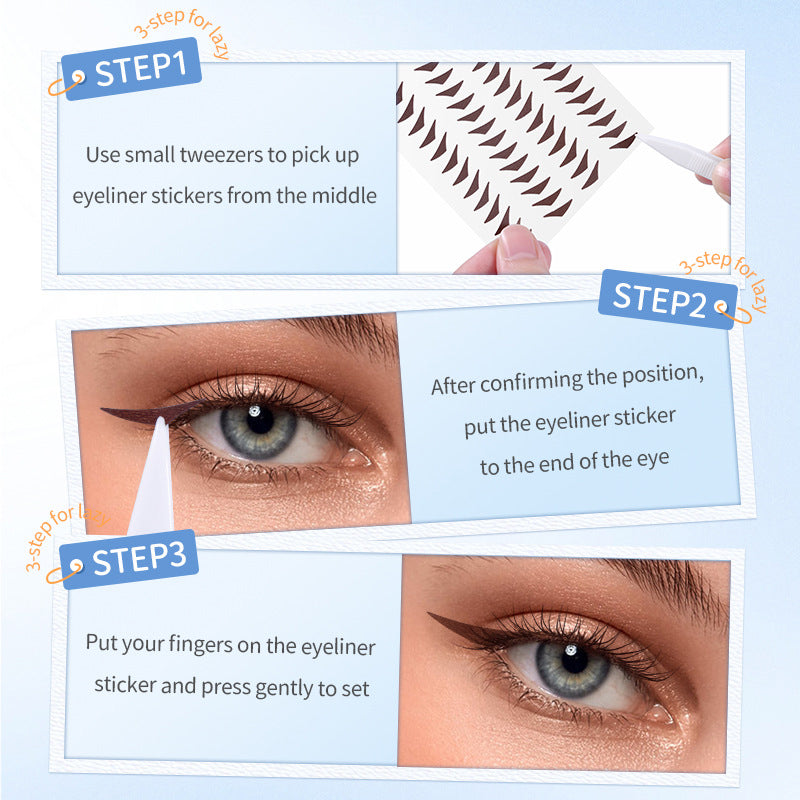 3-step for lazy
STEP1
Use small tweezers to pick up eyeliner stickers from the middle

3-step for lazy
STEP2
After confirming the position, put the eyeliner sticker to the end of the eye

3-step for lazy
STEP3
Put your fingers on the eyeliner sticker and press gently to set