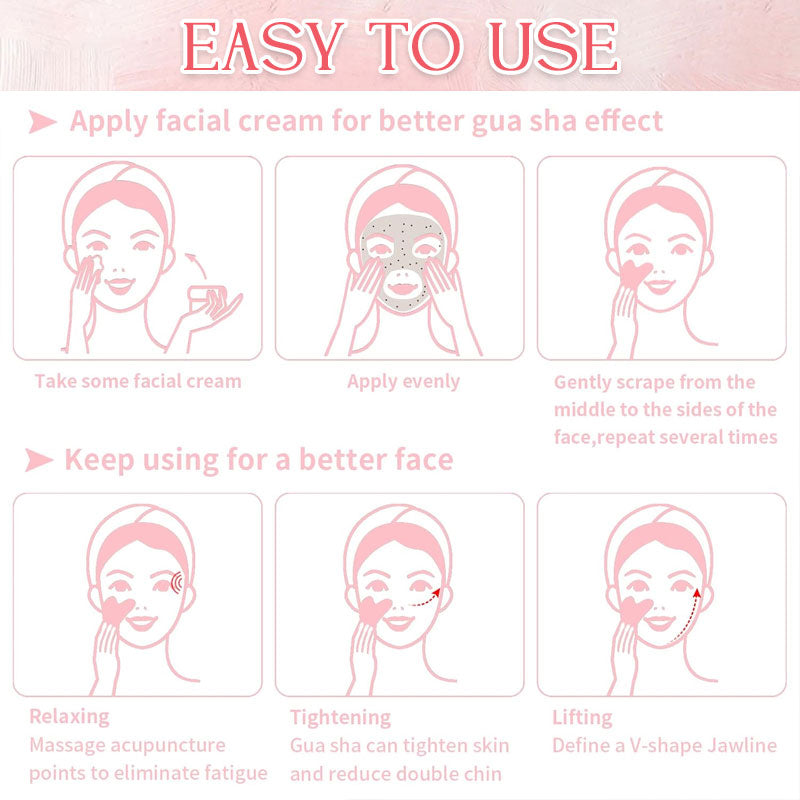 EASY TO USE

Apply facial cream for better gua sha effect

Take some facial cream

Apply evenly

Gently scrape from the middle to the sides of the face,repeat several times

Keep using for a better face

Relaxing
Massage acupuncture points to eliminate fatigue

Tightening
Gua sha can tighten skin and reduce double chin

Lifting
Define a V-shape Jawline