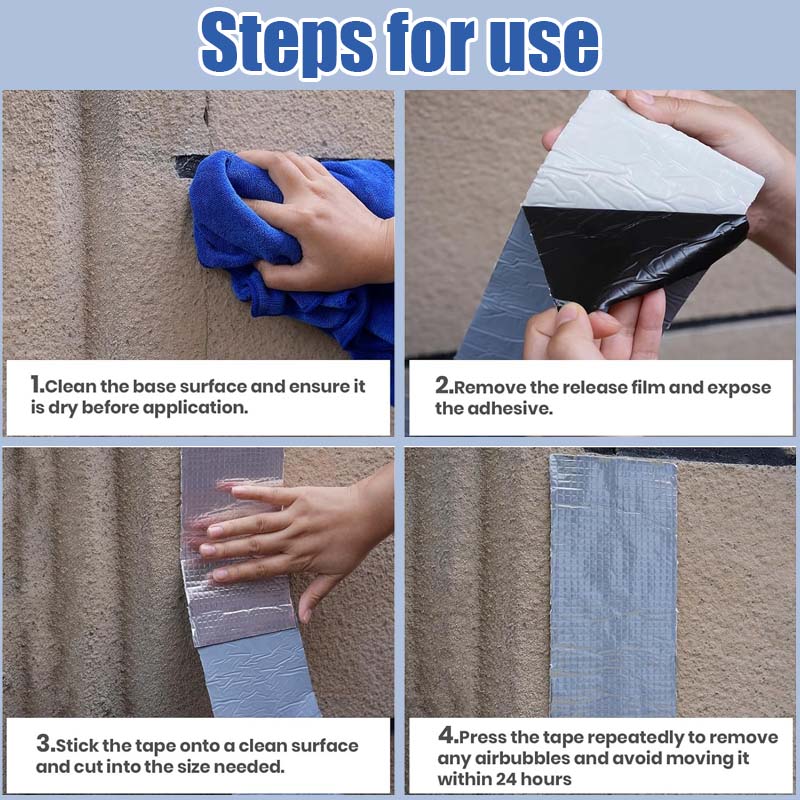 Steps for use

1.Clean the base surface and ensure it is dry before application.

2.Remove the release film and expose the adhesive.

3.Stick the tape onto a clean surface and cut into the size needed.

4.Press the tape repeatedly to remove any airbubbles and avoid moving it within 24 hours