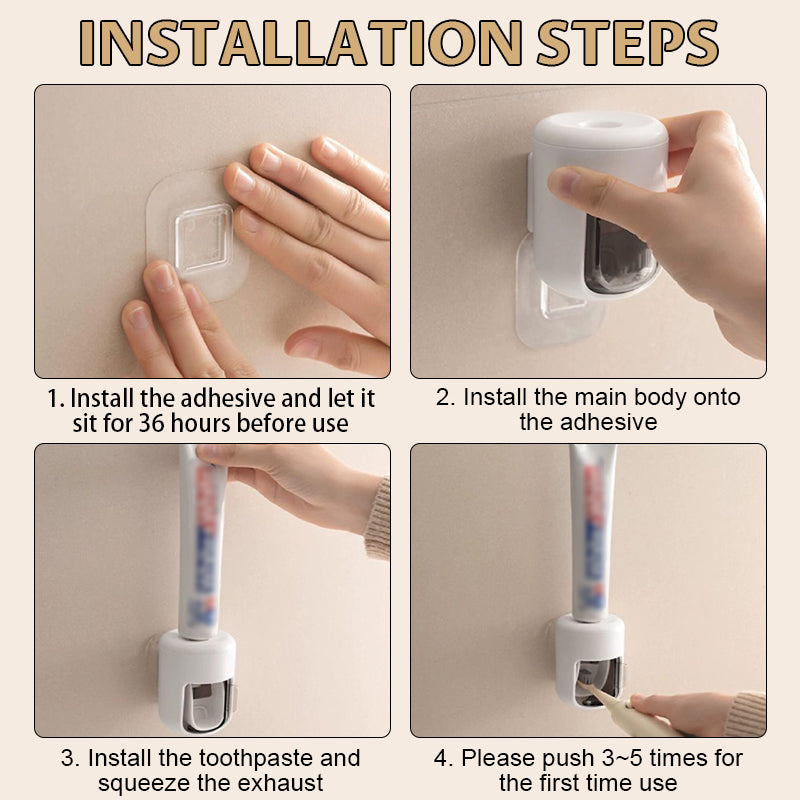 INSTALLATION STEPS

1. Install the adhesive and let it sit for 36 hours before use

2. Install the main body onto the adhesive

3. Install the toothpaste and squeeze the exhaust

4. Please push 3~5 times for the first time use