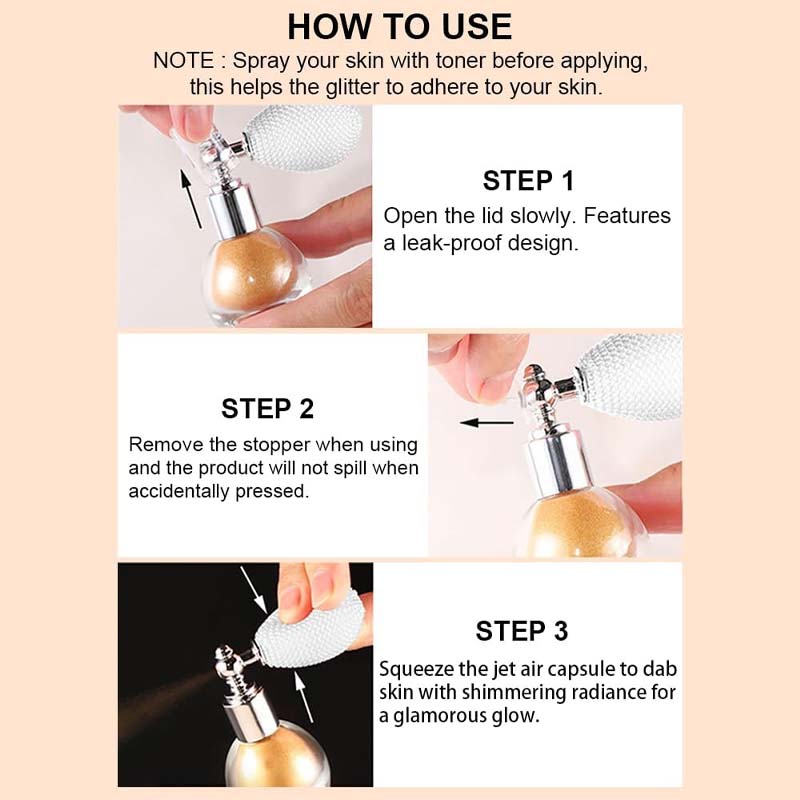 HOW TO USE
NOTE : Spray your skin with toner before applying, this helps the glitter to adhere to your skin.

STEP 1
Open the lid slowly. Features a leak-proof design.

STEP 2
Remove the stopper when using and the product will not spill when accidentally pressed.

STEP 3
Squeeze the jet air capsule to dab skin with shimmering radiance for a glamorous glow.