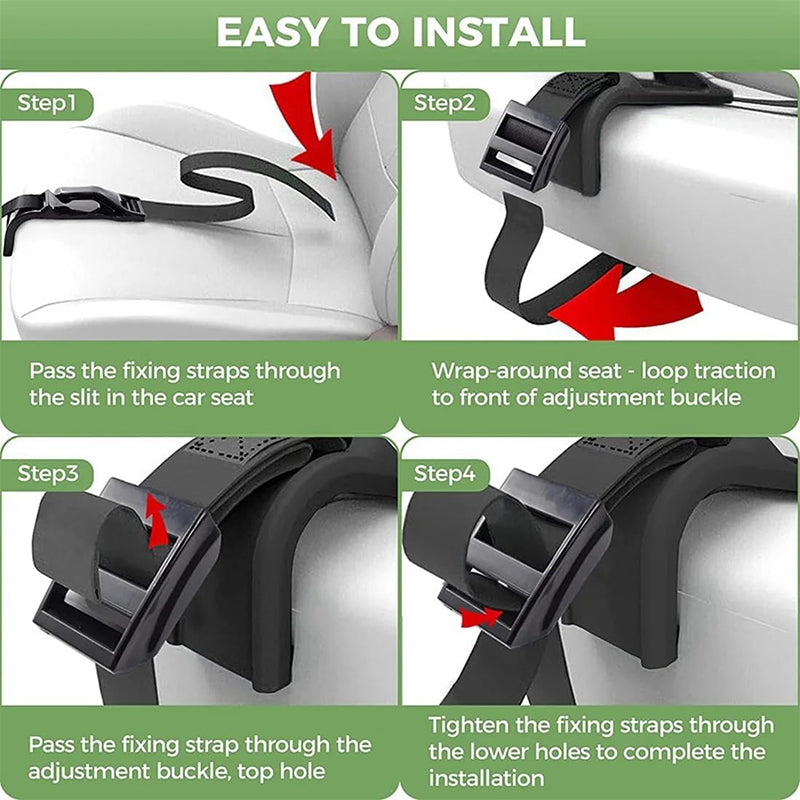 EASY TO INSTALL

Step1

Pass the fixing straps through the slit in the car seat

Step2

Wrap-around seat - loop traction to front of adjustment buckle

Step3

Pass the fixing strap through the adjustment buckle, top hole

Step4

Tighten the fixing straps through the lower holes to complete the installation