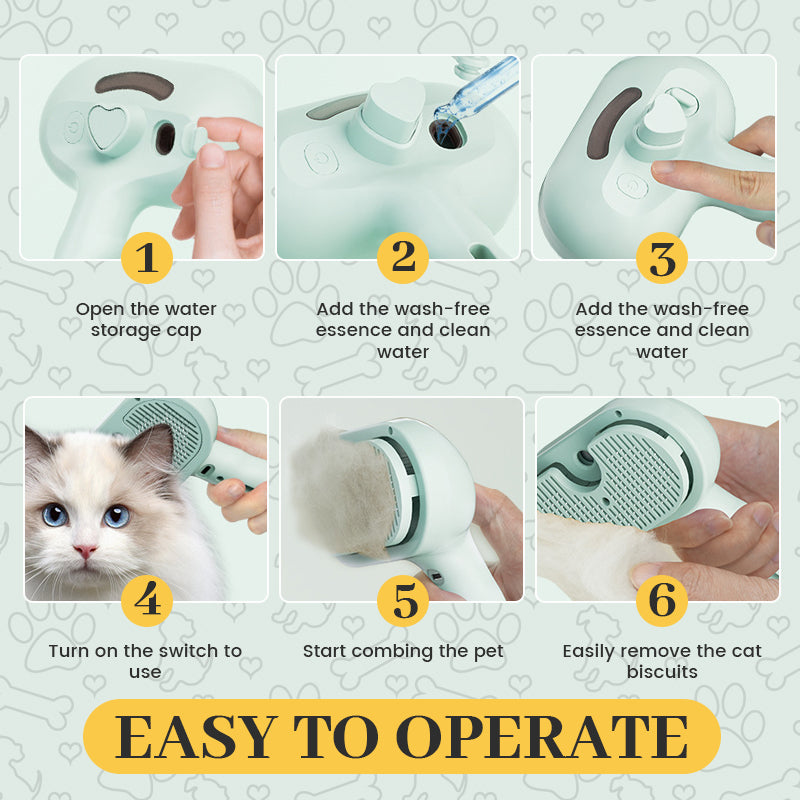 1

Open the water storage cap

2

Add the wash-free essence and clean water

3

Add the wash-free essence and clean water

4

Turn on the switch to use

5

Start combing the pet

6

Easily remove the cat biscuits

EASY TO OPERATE