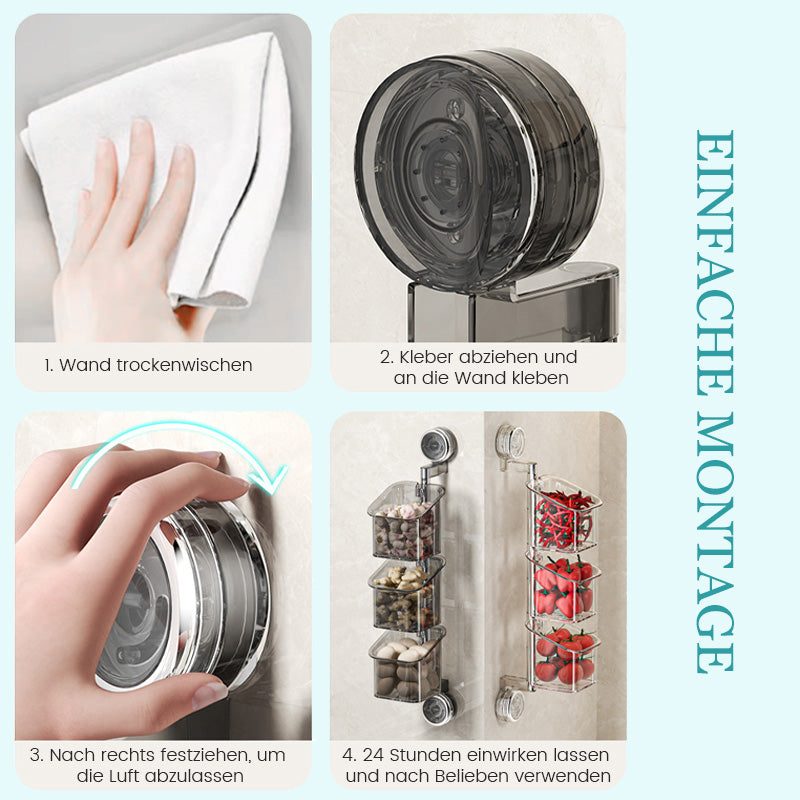 1. Wand trockenwischen

2. Kleber abziehen und an die Wand kleben

3. Nach rechts festziehen, um die Luft abzulassen

4. 24 Stunden einwirken lassen und nach Belieben verwenden

EINFACHE MONTAGE