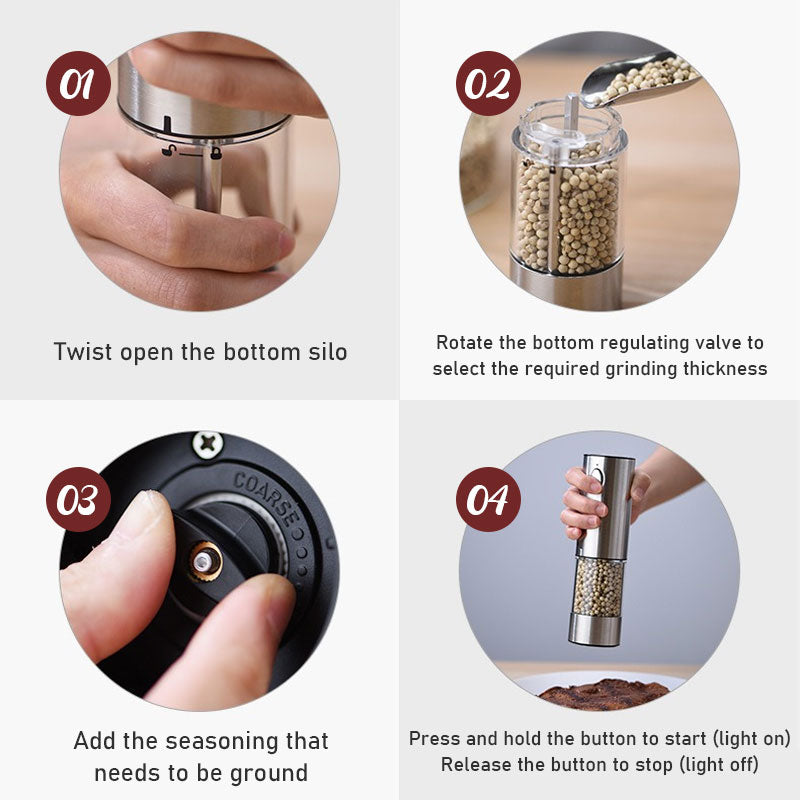 01

Twist open the bottom silo

02

Rotate the bottom regulating valve to select the required grinding thickness

03

COARSE

Add the seasoning that needs to be ground

04

Press and hold the button to start (light on)
Release the button to stop (light off)