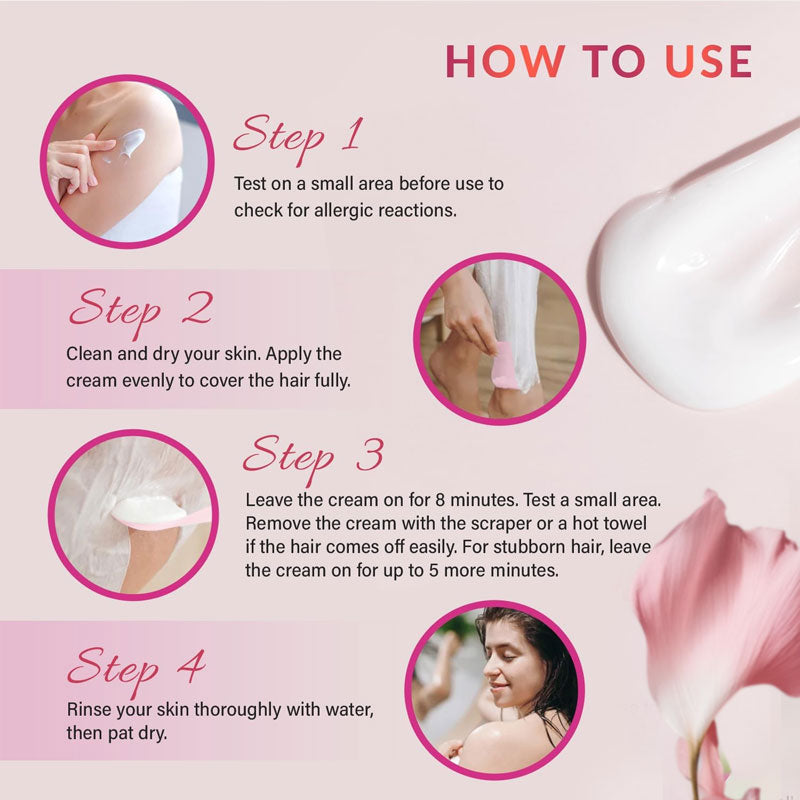 HOW TO USE

Step 1
Test on a small area before use to check for allergic reactions.

Step 2
Clean and dry your skin. Apply the cream evenly to cover the hair fully.

Step 3
Leave the cream on for 8 minutes. Test a small area. Remove the cream with the scraper or a hot towel if the hair comes off easily. For stubborn hair, leave the cream on for up to 5 more minutes.

Step 4
Rinse your skin thoroughly with water, then pat dry.