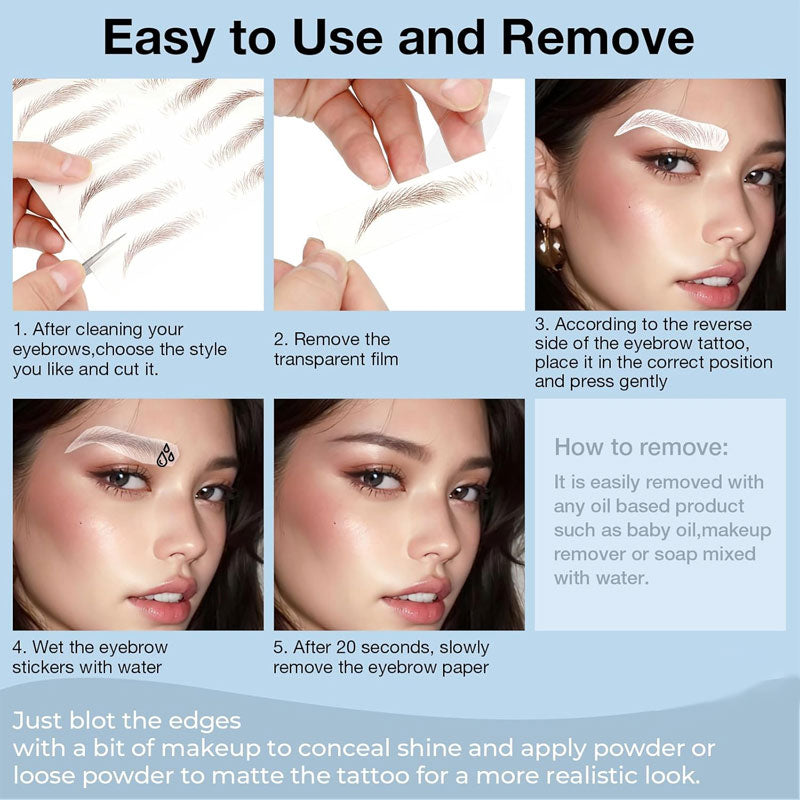 Easy to Use and Remove

1. After cleaning your eyebrows,choose the style you like and cut it.

2. Remove the transparent film

3. According to the reverse side of the eyebrow tattoo, place it in the correct position and press gently

4. Wet the eyebrow stickers with water

5. After 20 seconds, slowly remove the eyebrow paper

How to remove:

It is easily removed with any oil based product such as baby oil,makeup remover or soap mixed with water.

Just blot the edges
with a bit of makeup to conceal shine and apply powder or loose powder to matte the tattoo for a more realistic look.