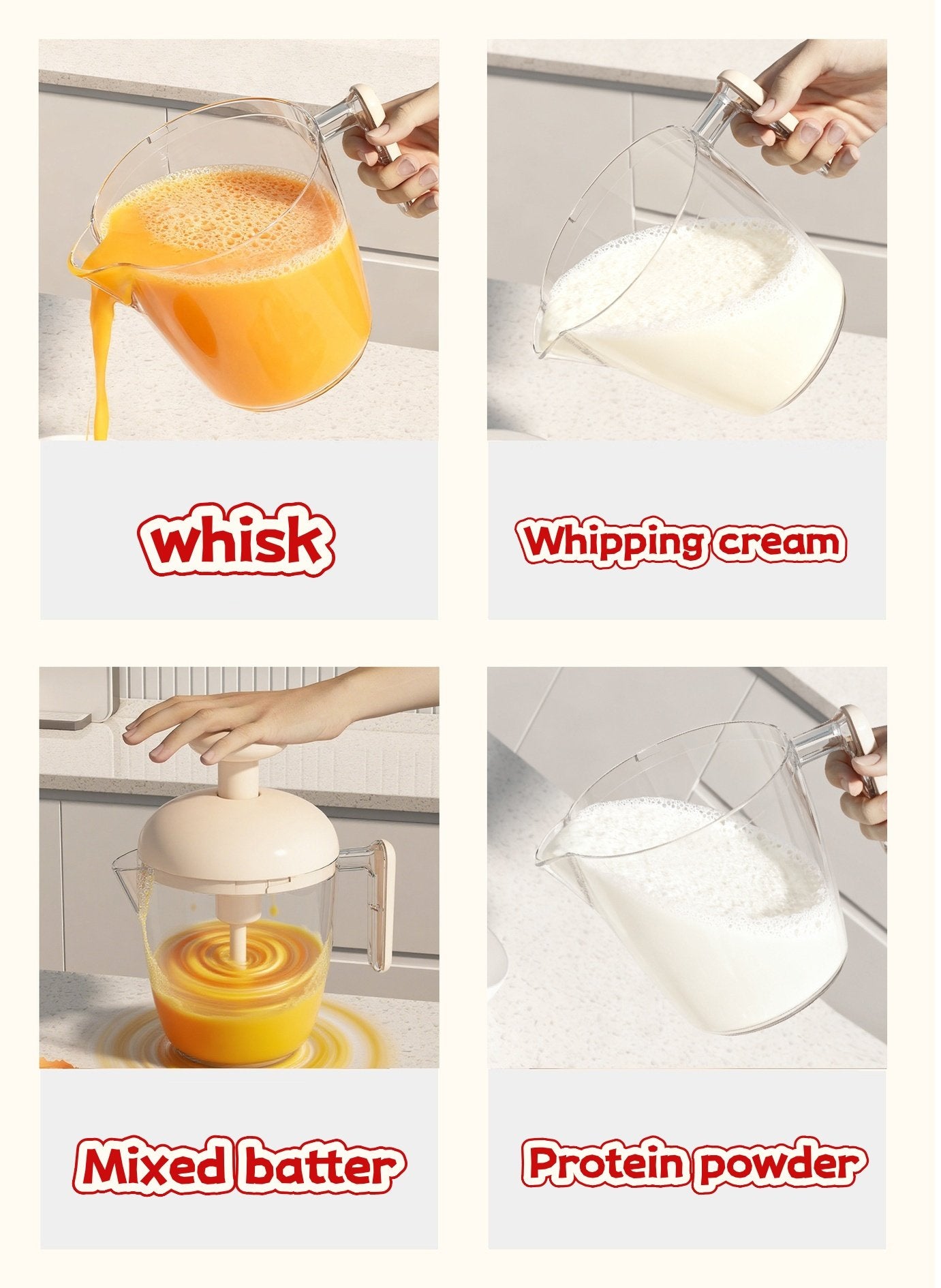 whisk

Whipping cream

Mixed batter

Protein powder